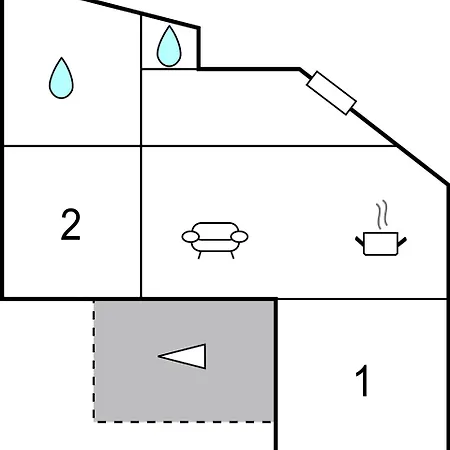 2

1